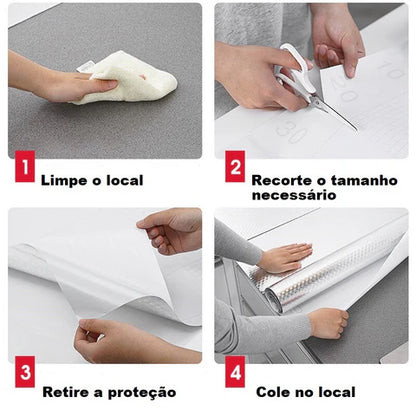 10
20
30

1
Limpe o local

2
Recorte o tamanho necessário

3
Retire a proteção

4
Cole no local